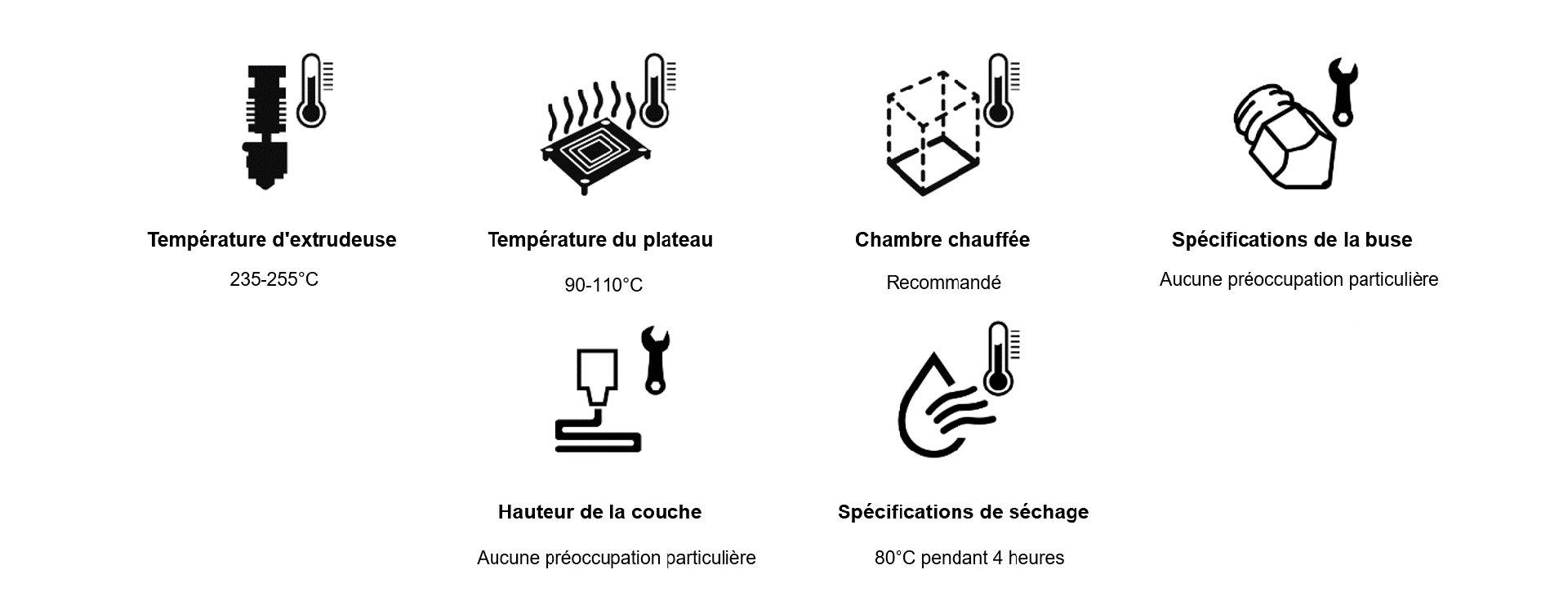 Température d'extrudeuse

235-255°C

Température du plateau

90-110°C

Chambre chauffée

Recommandé

Spécifications de la buse

Aucune préoccupation particulière

Hauteur de la couche

Aucune préoccupation particulière

Spécifications de séchage

80°C pendant 4 heures